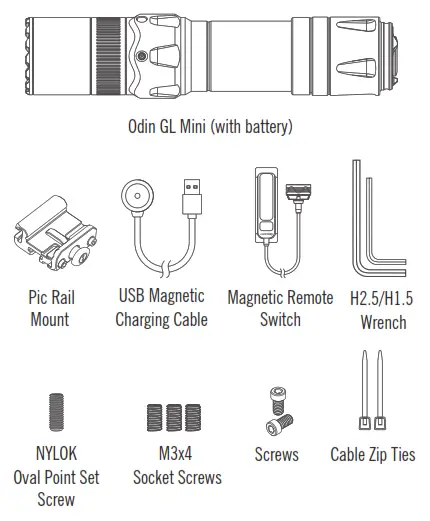 Odin GL Mini (with battery)

Pic Rail Mount

USB Magnetic Charging Cable

Magnetic Remote Switch

H2.5/H1.5 Wrench

NYLOK Oval Point Set Screw

M3x4 Socket Screws

Screws

Cable Zip Ties