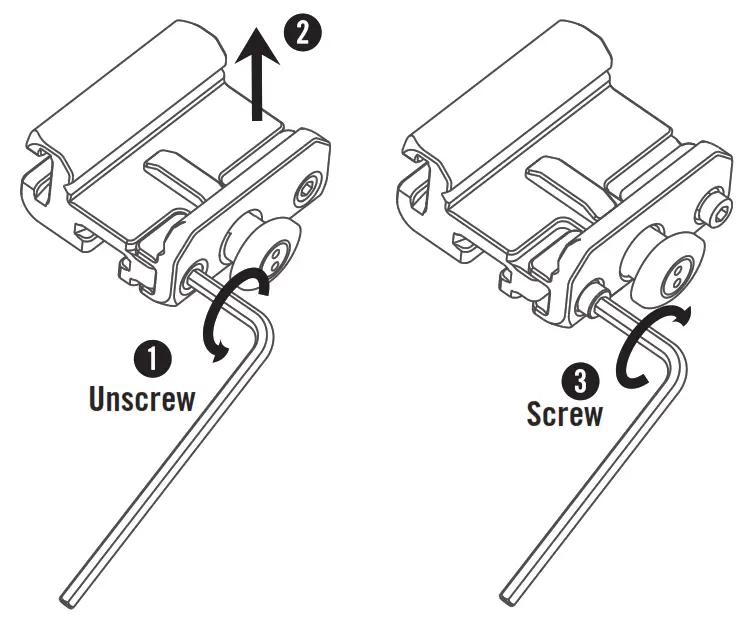 2

1
Unscrew

3
Screw