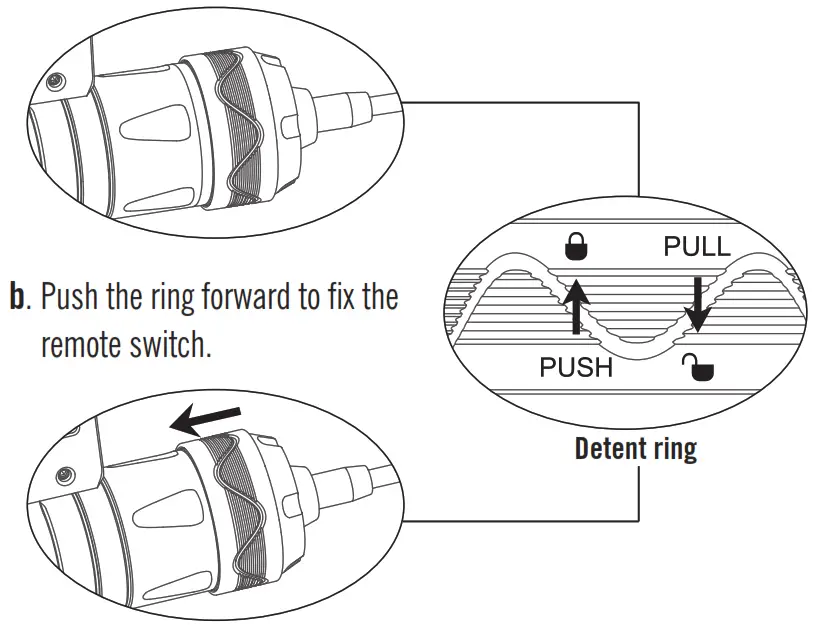 b. Push the ring forward to fix the remote switch.

PULL

PUSH

Detent ring