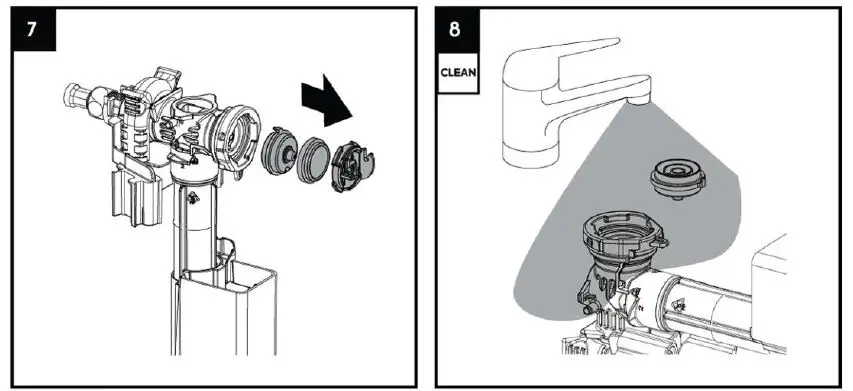 7

8

CLEAN