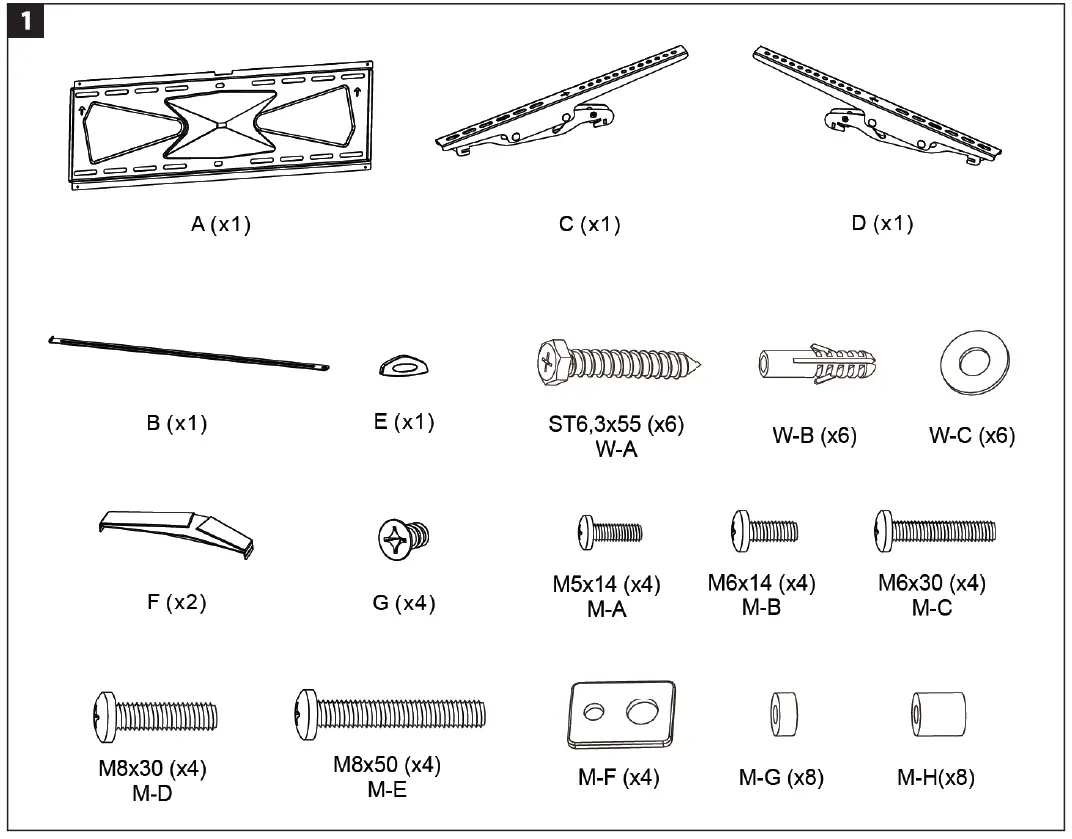 1

A (x1)

C (x1)

D (x1)

B (x1)

E (x1)

ST6,3x55 (x6)
W-A

W-B (x6)

W-C (x6)

F (x2)

G (x4)

M5x14 (x4)
M-A

M6x14 (x4)
M-B

M6x30 (x4)
M-C

M8x30 (x4)
M-D

M8x50 (x4)
M-E

M-F (x4)

M-G (x8)

M-H(x8)