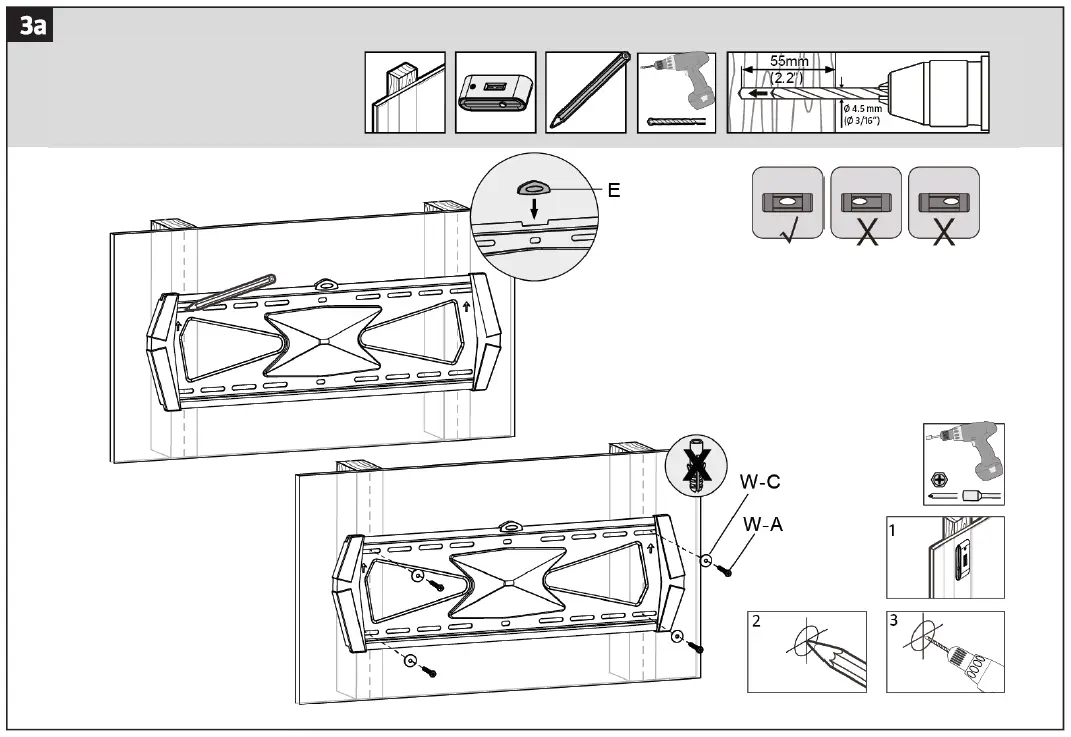 3a

55mm
(2.2")
Ø 4.5 mm
(Ø 3/16")

E

W-C
W-A

1
2
3