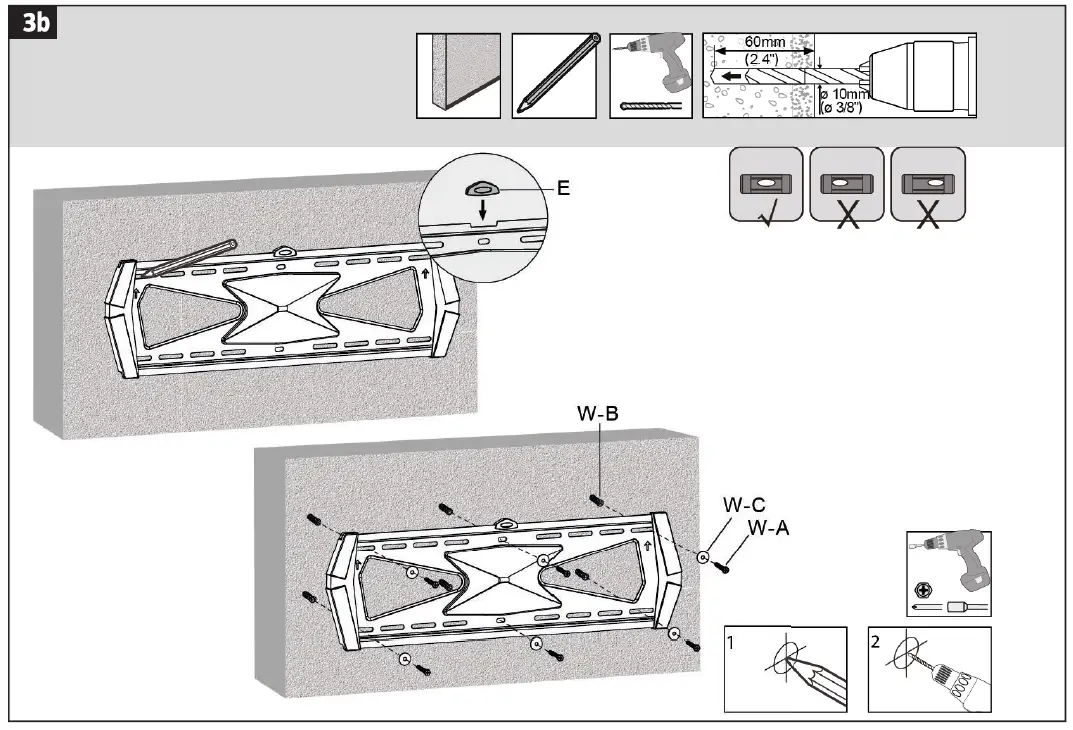 3b

60mm
(2.4")
ø 10mm
(ø 3/8")

E

W-B
W-C
W-A

1
2