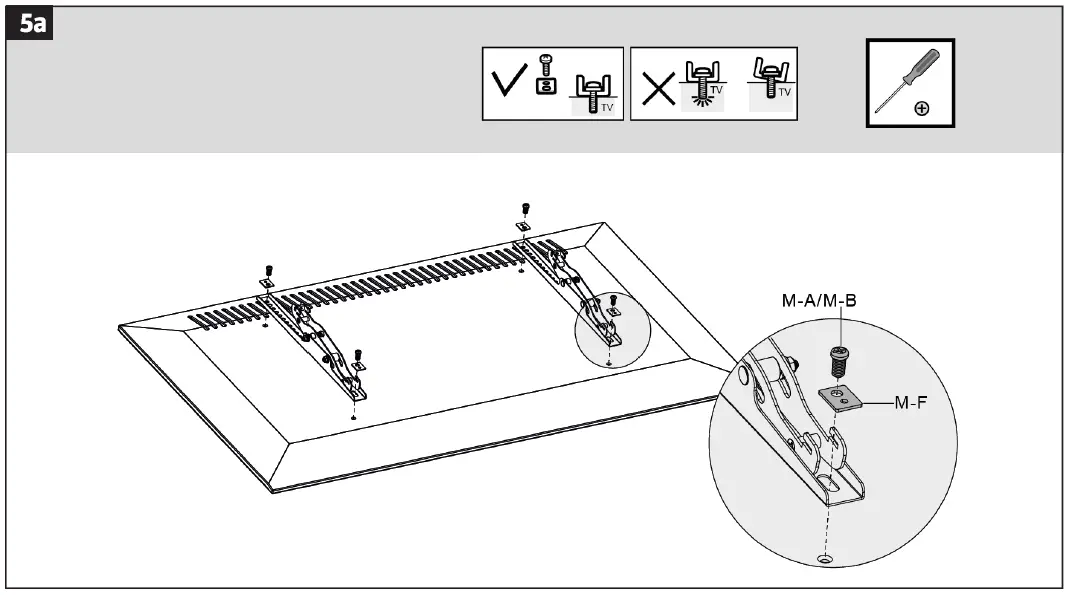 5a

TV

TV

TV

M-A/M-B

M-F