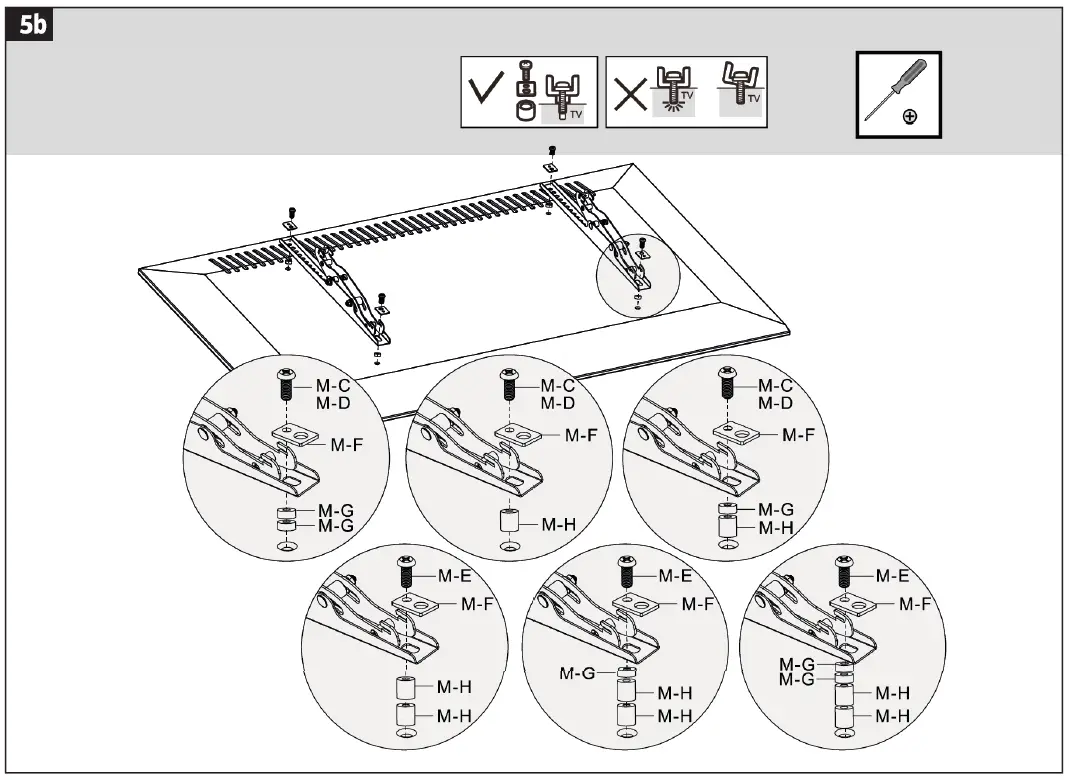 5b

TV

TV TV

M-C
M-D
M-F
M-G
M-G

M-C
M-D
M-F
M-H

M-C
M-D
M-F
M-G
M-H

M-E
M-F
M-H
M-H

M-E
M-F
M-G
M-H
M-H

M-E
M-F
M-G
M-G
M-H
M-H