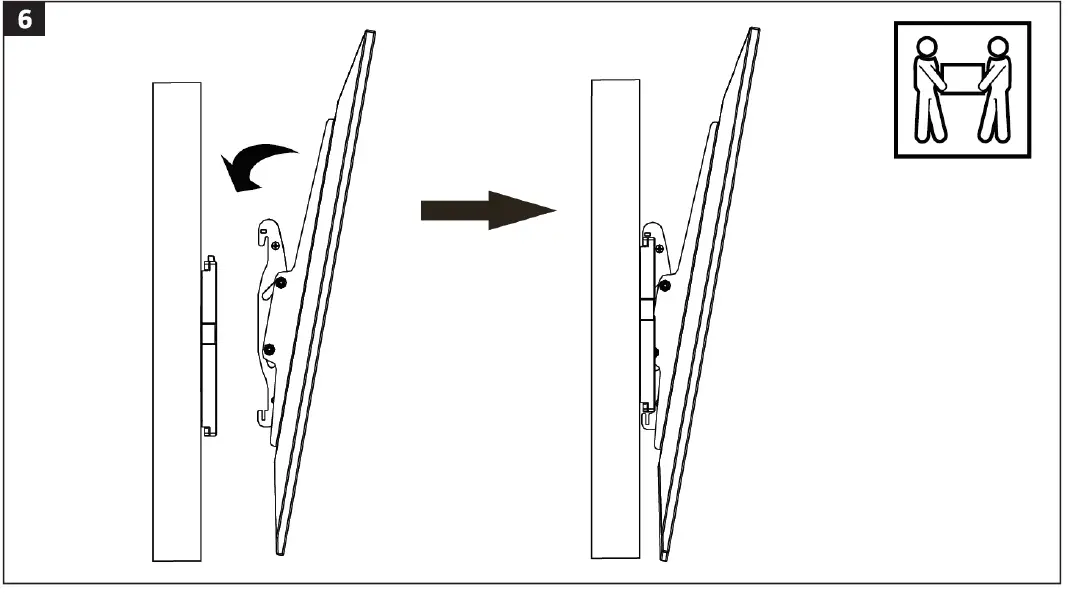 6