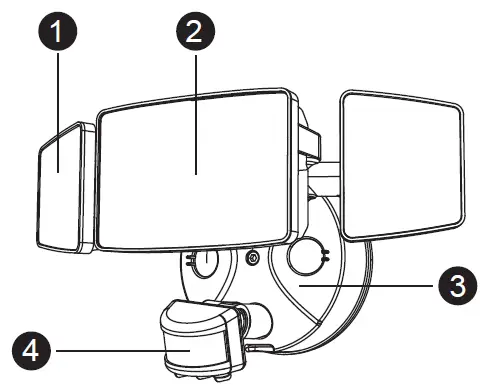 1
2
3
4