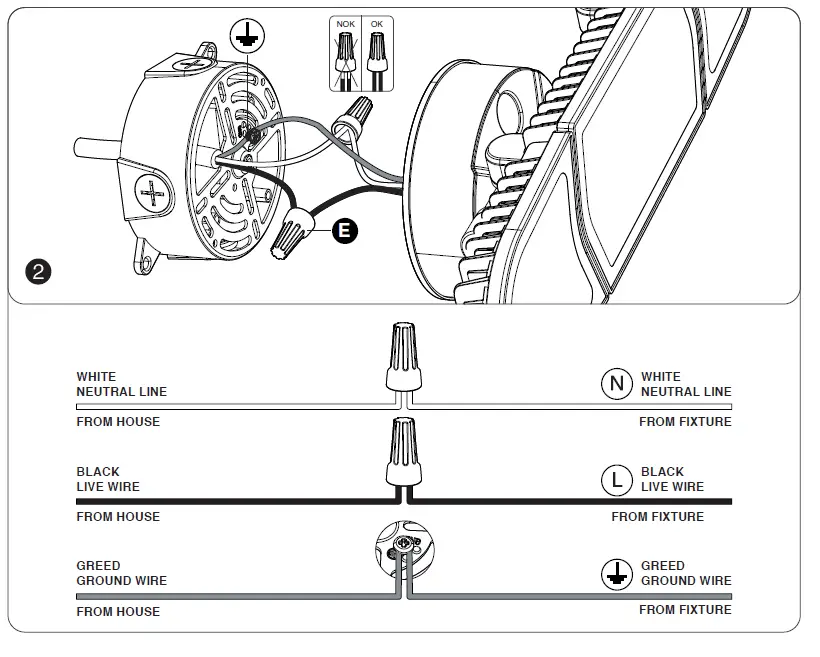 NOK
OK
E
2

WHITE
NEUTRAL LINE
FROM HOUSE

N
WHITE
NEUTRAL LINE
FROM FIXTURE

BLACK
LIVE WIRE
FROM HOUSE

L
BLACK
LIVE WIRE
FROM FIXTURE

GREED
GROUND WIRE
FROM HOUSE

GREED
GROUND WIRE
FROM FIXTURE