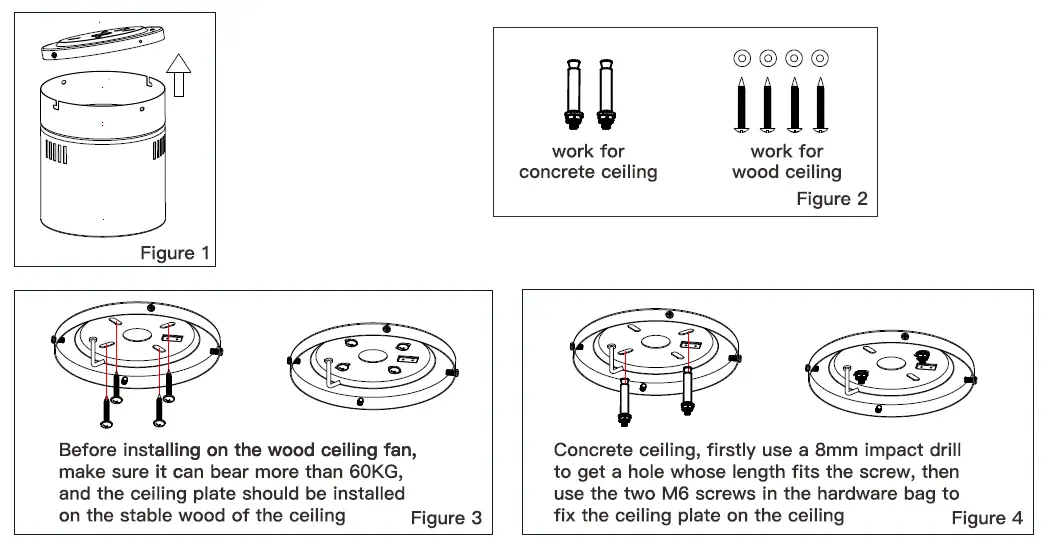 Figure 1

work for concrete ceiling

work for wood ceiling

Figure 2

Before installing on the wood ceiling fan, make sure it can bear more than 60KG, and the ceiling plate should be installed on the stable wood of the ceiling

Figure 3

Concrete ceiling, firstly use a 8mm impact drill to get a hole whose length fits the screw, then use the two M6 screws in the hardware bag to fix the ceiling plate on the ceiling

Figure 4