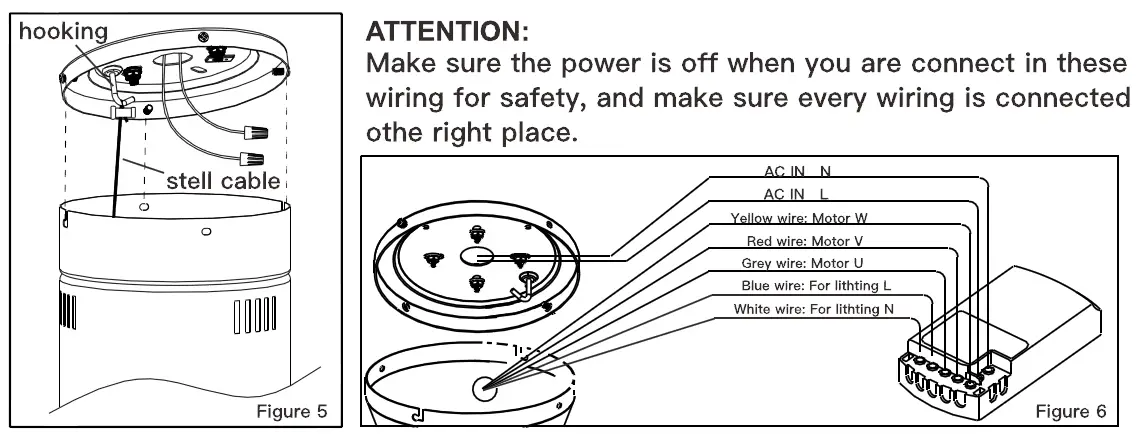 hooking

stell cable

Figure 5

ATTENTION:
Make sure the power is off when you are connect in these wiring for safety, and make sure every wiring is connected othe right place.

AC IN N
AC IN L
Yellow wire: Motor W
Red wire: Motor V
Grey wire: Motor U
Blue wire: For lithting L
White wire: For lithting N

Figure 6