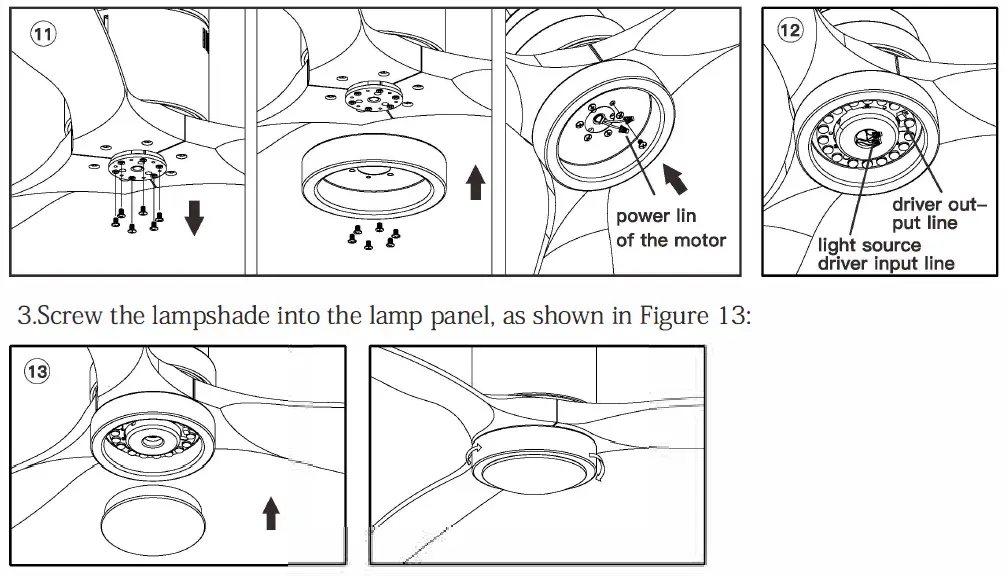 11

power lin of the motor

12

driver output line

light source driver input line

3.Screw the lampshade into the lamp panel, as shown in Figure 13:

13