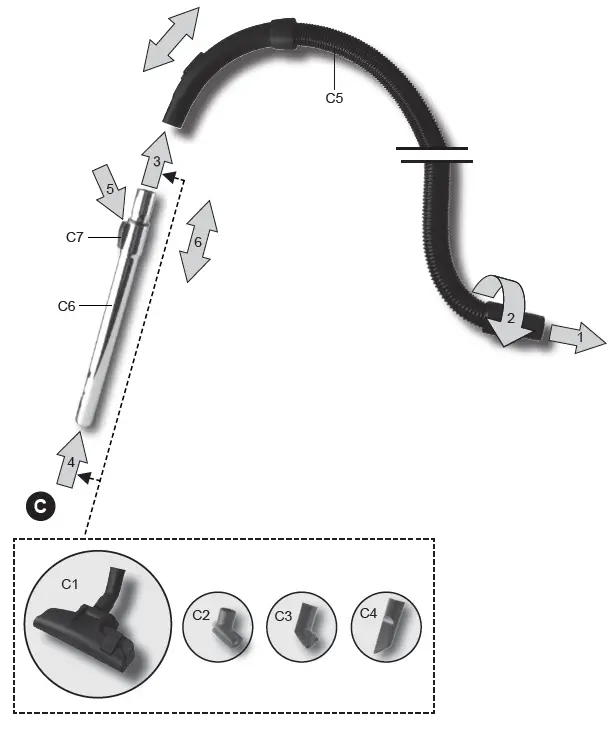 C5
3
5
C7
6
C6
2
1
4
C
C1
C2
C3
C4