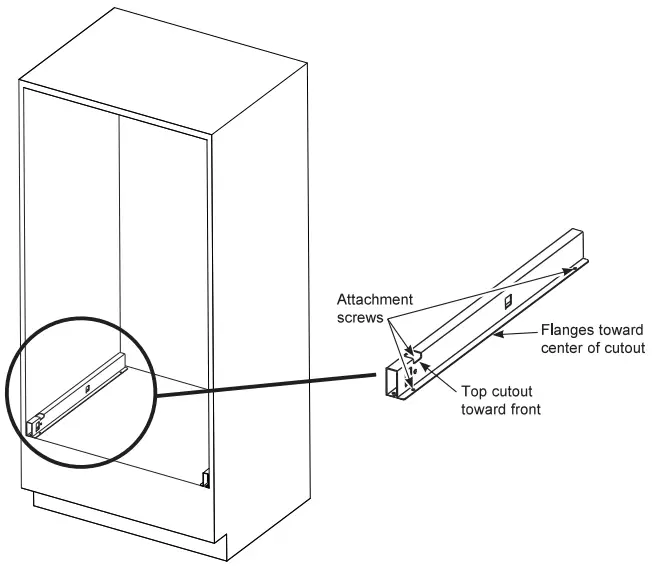 Attachment screws

Flanges toward center of cutout

Top cutout toward front