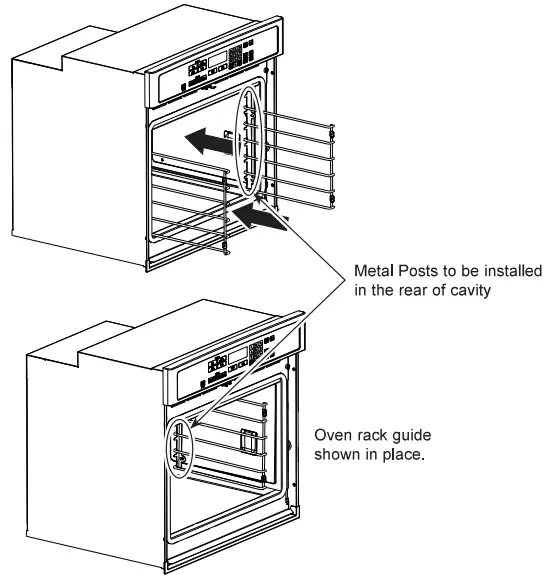 Metal Posts to be installed in the rear of cavity

Oven rack guide shown in place.