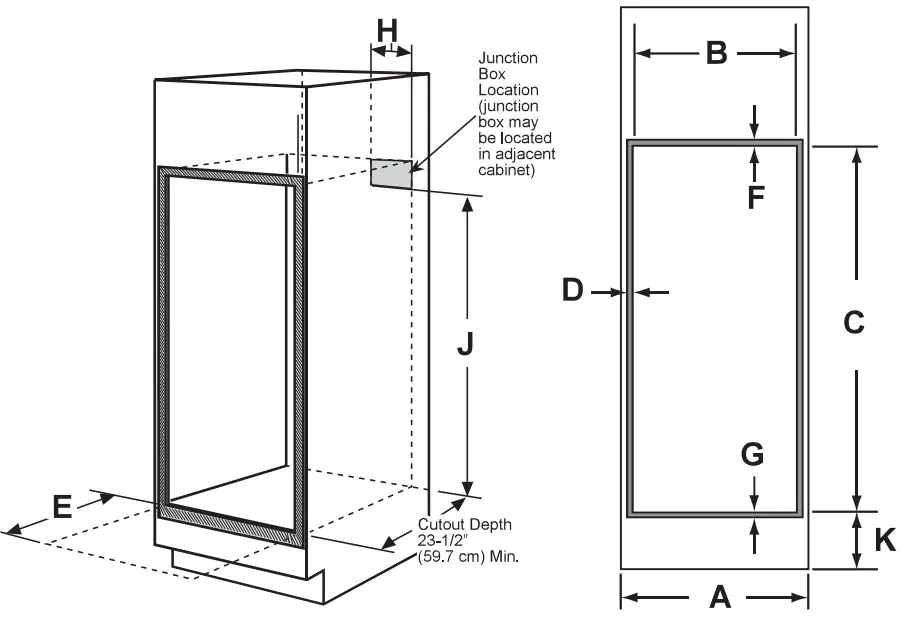 H

Junction Box Location (junction box may be located in adjacent cabinet)

J

E

Cutout Depth 23-1/2" (59.7 cm) Min.

B

F

D

C

G

K

A