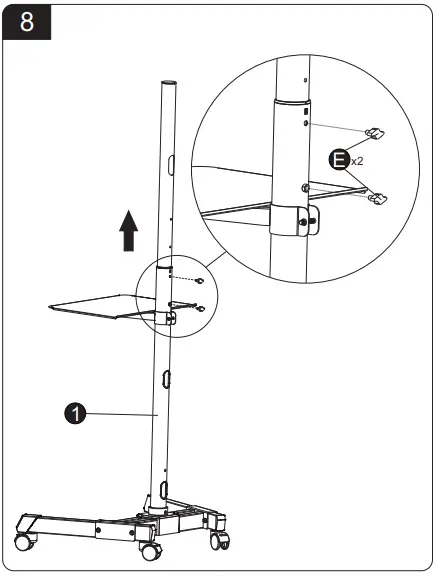 8

E x2

1