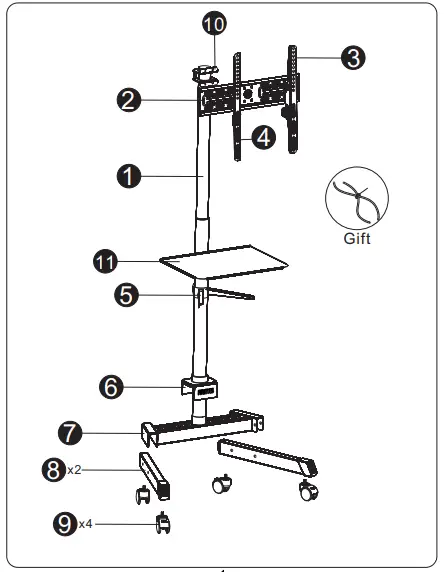 10
3
2
4
1
Gift
11
5
6
7
8 x2
9 x4