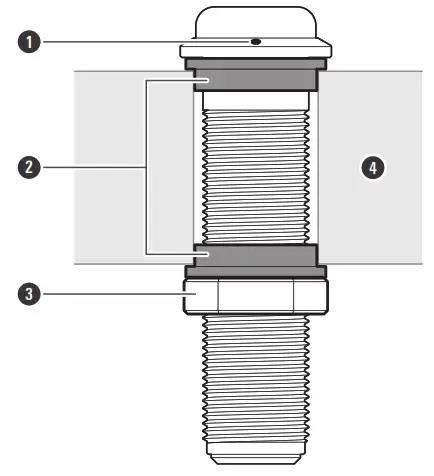 1
2
4
3