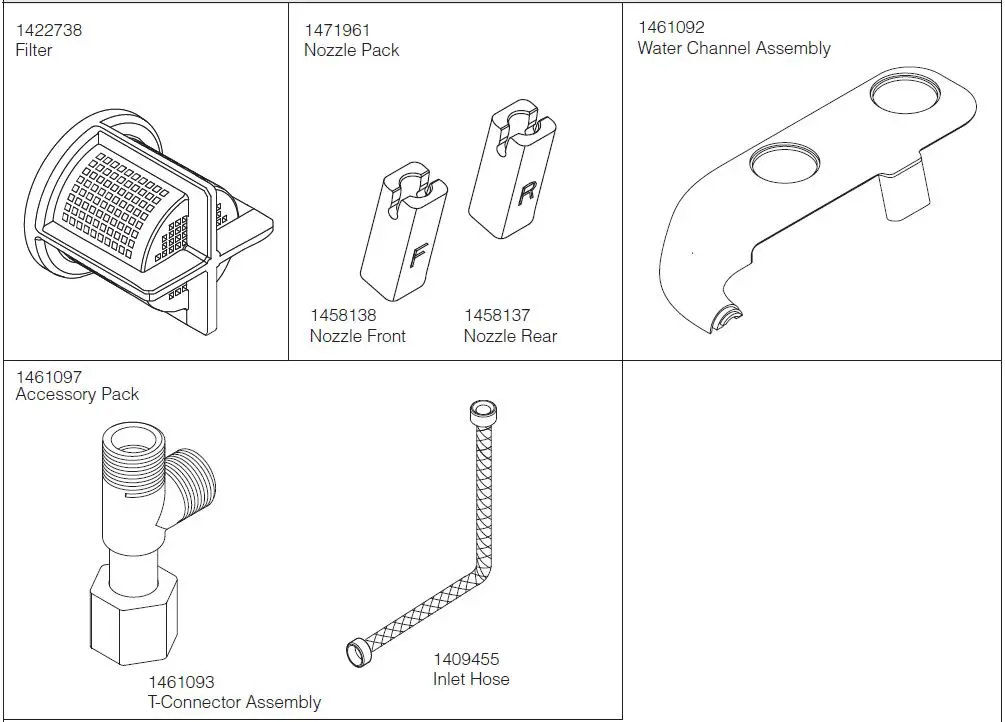 1422738
Filter

1471961
Nozzle Pack

F

R

1458138
Nozzle Front

1458137
Nozzle Rear

1461092
Water Channel Assembly

1461097
Accessory Pack

1461093
T-Connector Assembly

1409455
Inlet Hose