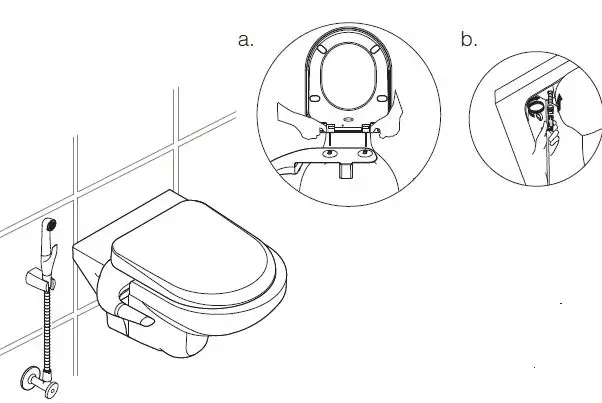 a.

b.