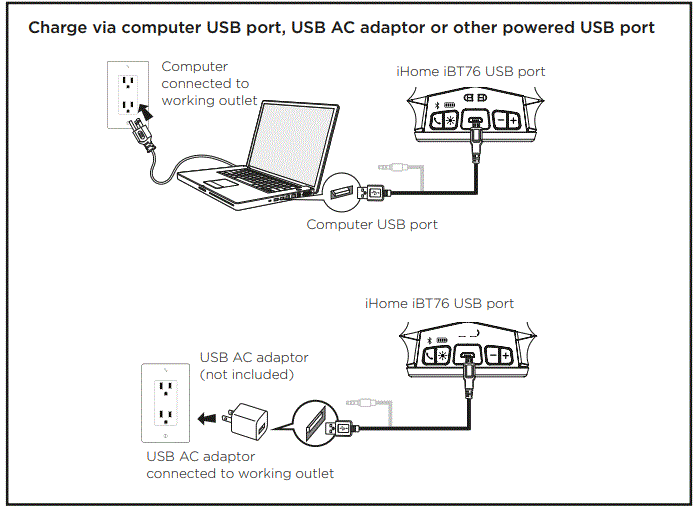 Charge via computer USB port, USB AC adaptor or other powered USB port

Computer connected to working outlet

iHome iBT76 USB port

Computer USB port

iHome iBT76 USB port

USB AC adaptor (not included)

USB AC adaptor connected to working outlet