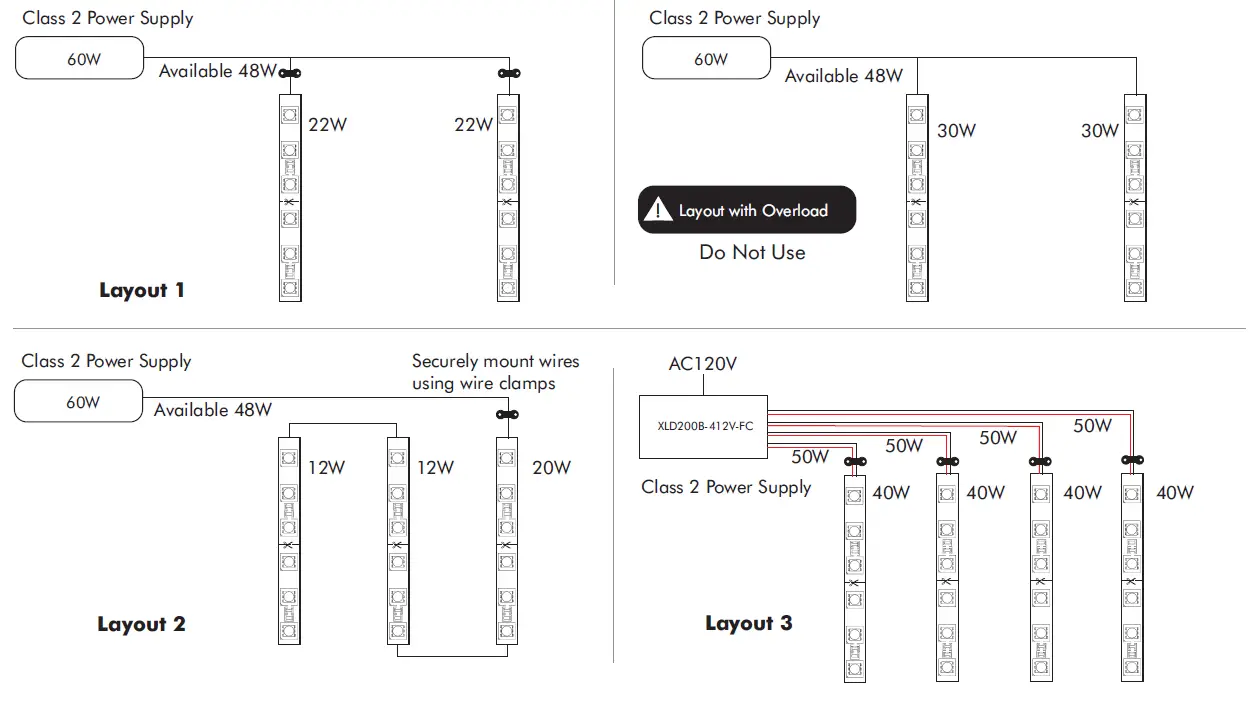 Class 2 Power Supply

60W

Available 48W

22W

22W

Layout 1

Class 2 Power Supply

60W

Available 48W

30W

30W

Layout with Overload

Do Not Use

Class 2 Power Supply

60W

Available 48W

Securely mount wires using wire clamps

12W

12W

20W

Layout 2

AC120V

XLD200B-412V-FC

50W

50W

50W

50W

Class 2 Power Supply

40W

40W

40W

40W

Layout 3