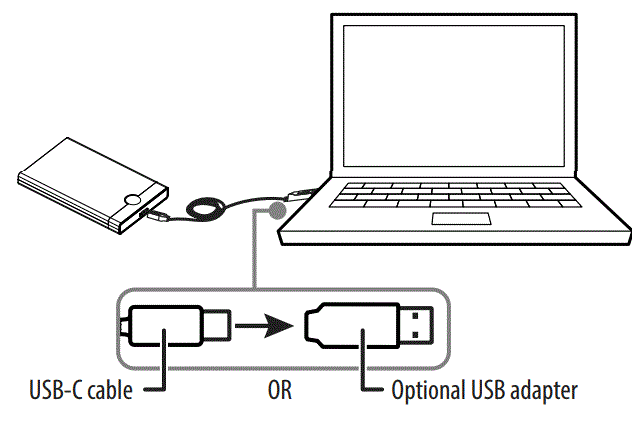 USB-C cable
OR
Optional USB adapter