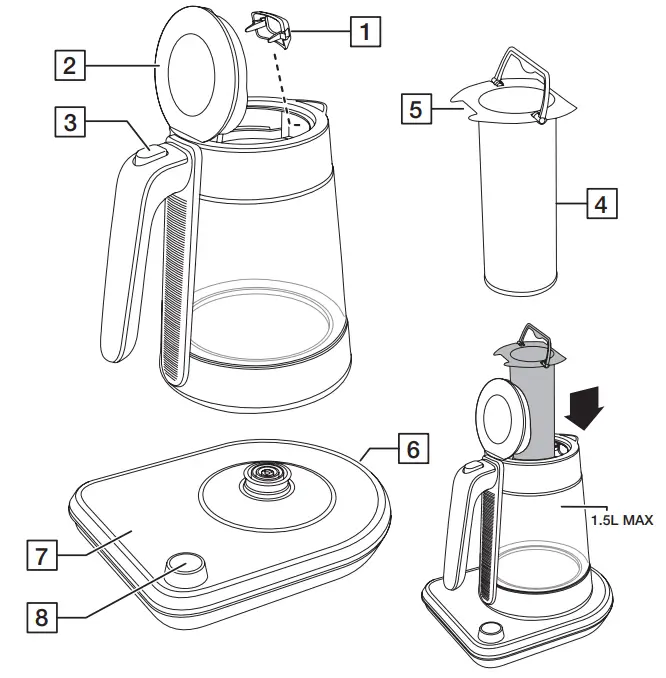 1
2
3
5
4
6
7
8
1.5L MAX