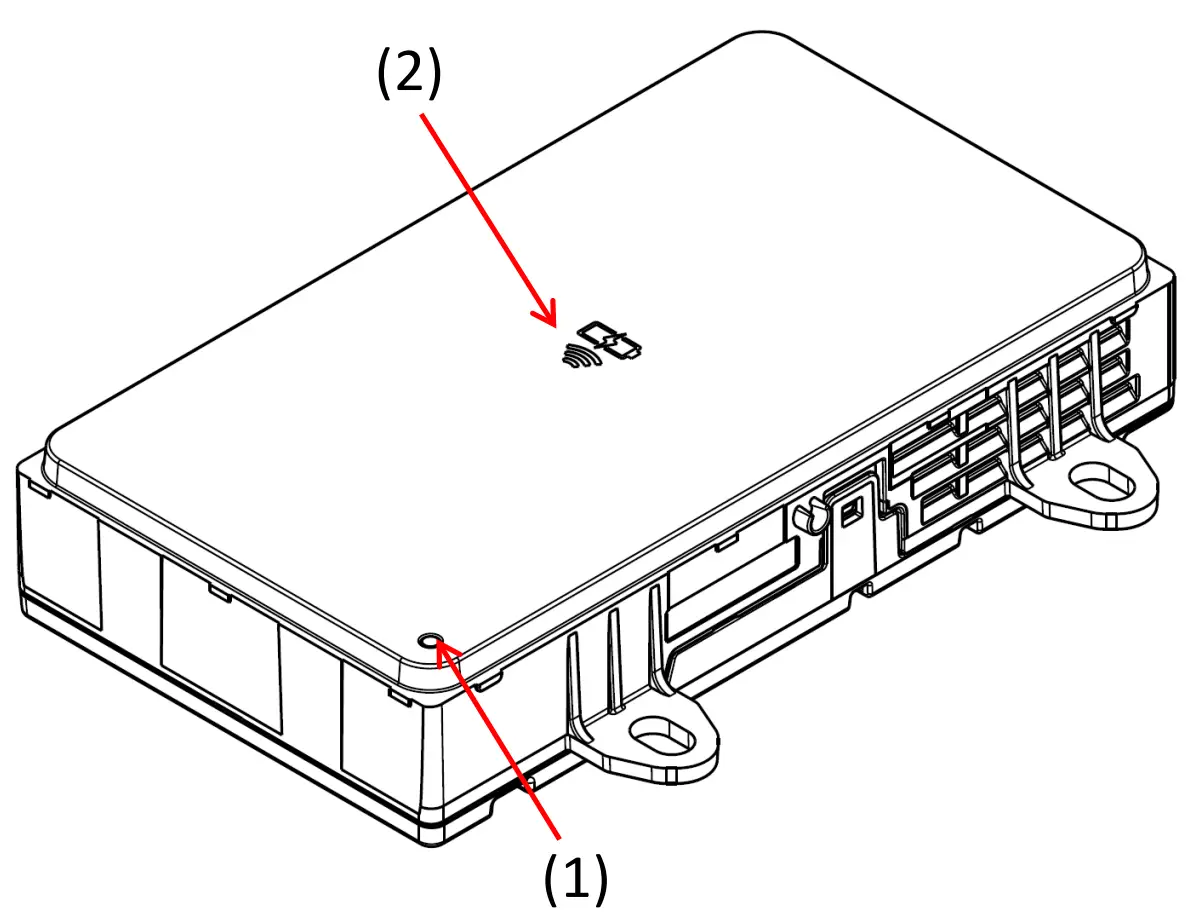 (2)

(1)