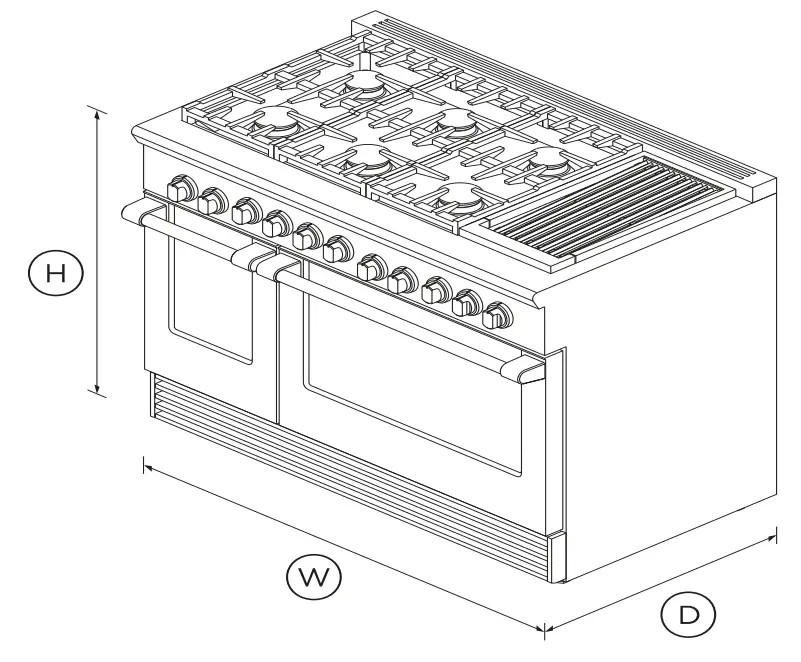 H

W

D