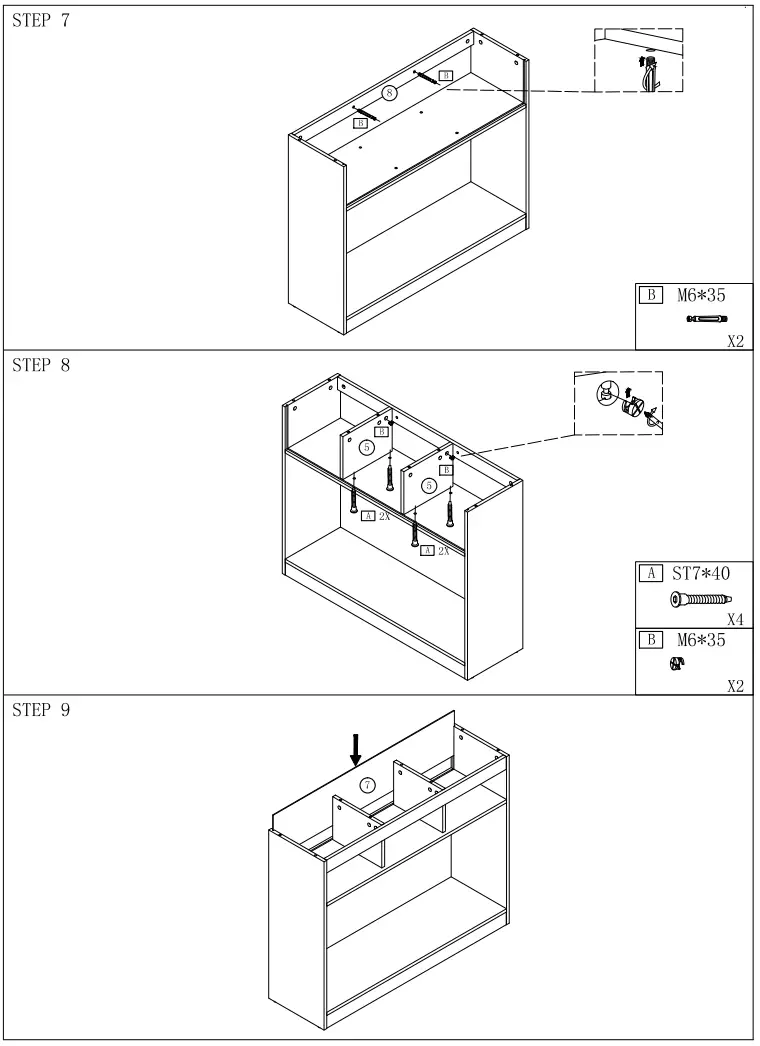 STEP 7

B

8

B

B M6*35

X2

STEP 8

B

5

B

5

A 2X

A 2X

A ST7*40

X4

B M6*35

X2

STEP 9

7