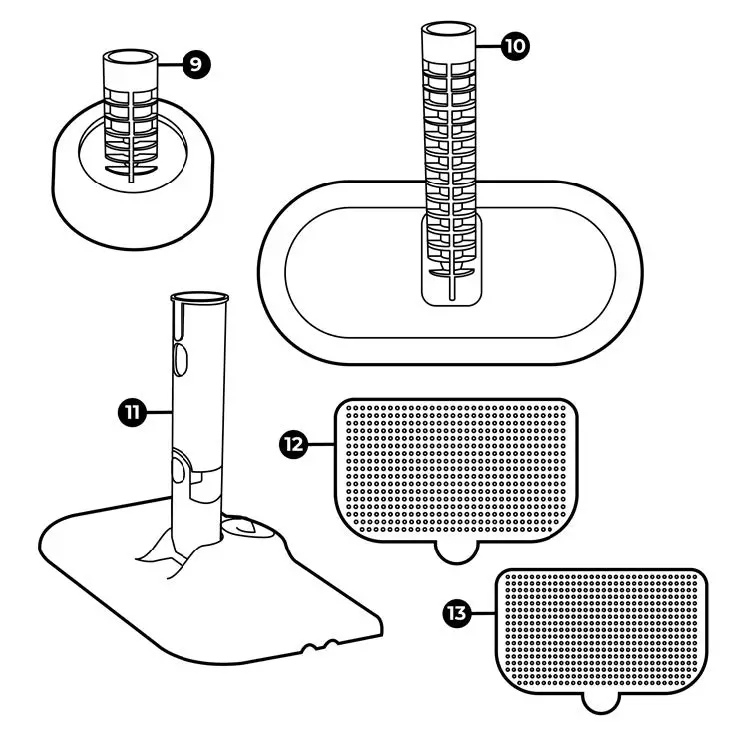 9

10

11

12

13