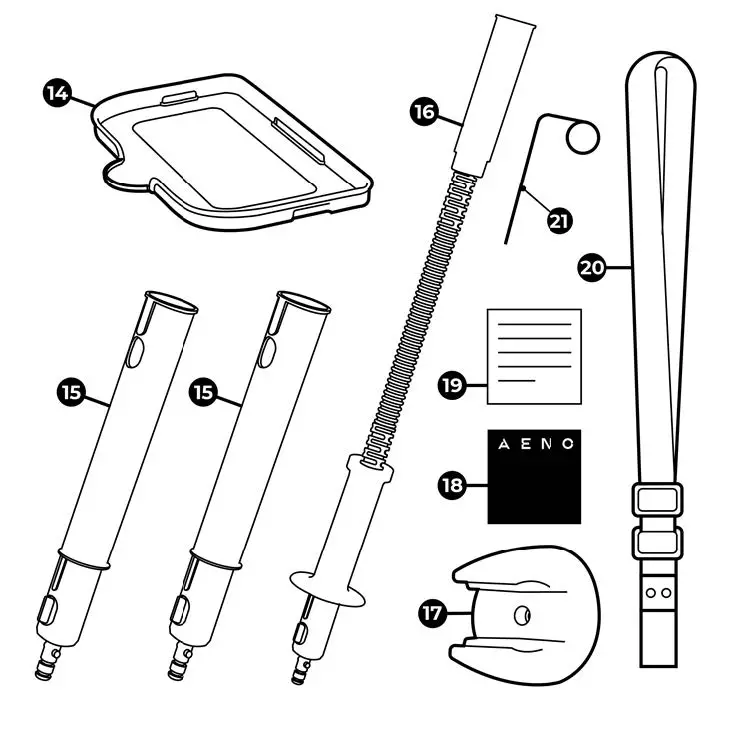 14

16

21

20

15

15

19

AENO

18

17