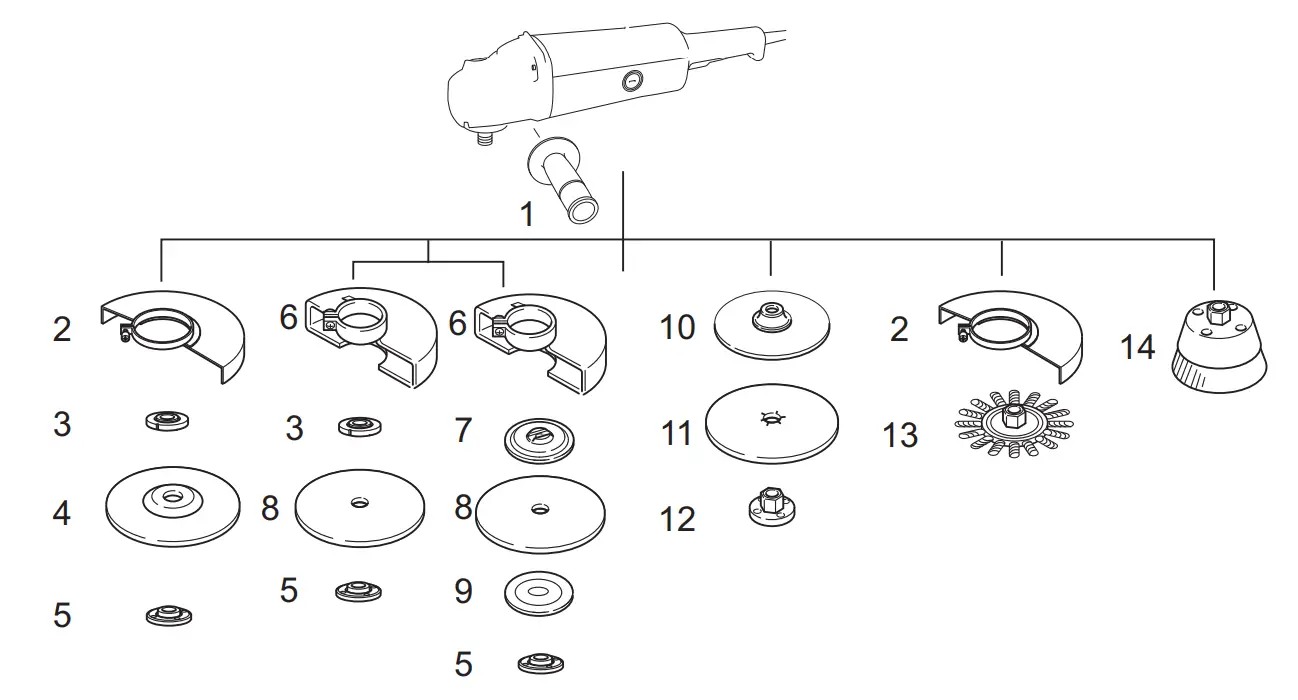 1
2
3
4
5
6
3
8
5
6
7
8
9
5
10
11
12
2
13
14