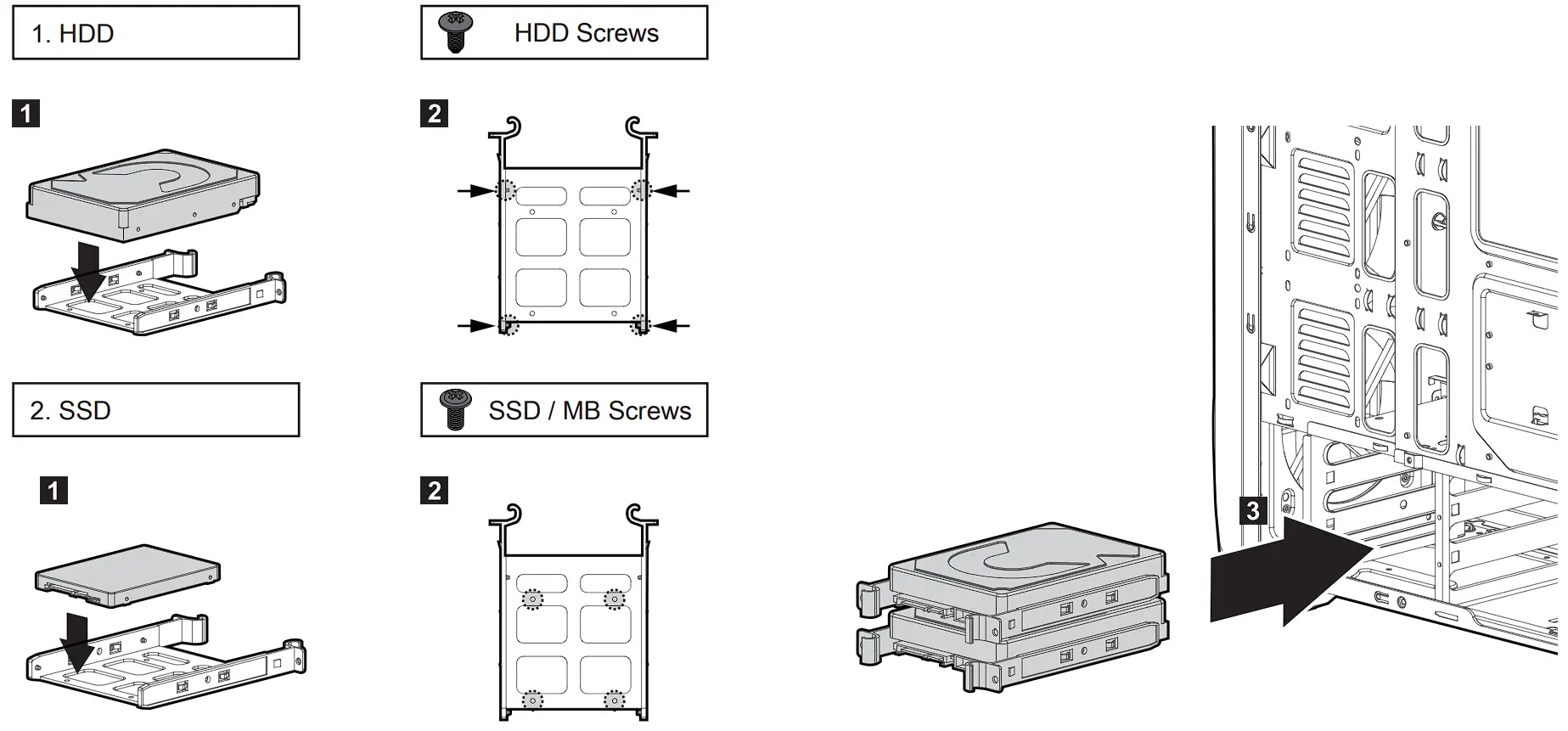 1. HDD

HDD Screws

1

2

2. SSD

SSD / MB Screws

1

2

3