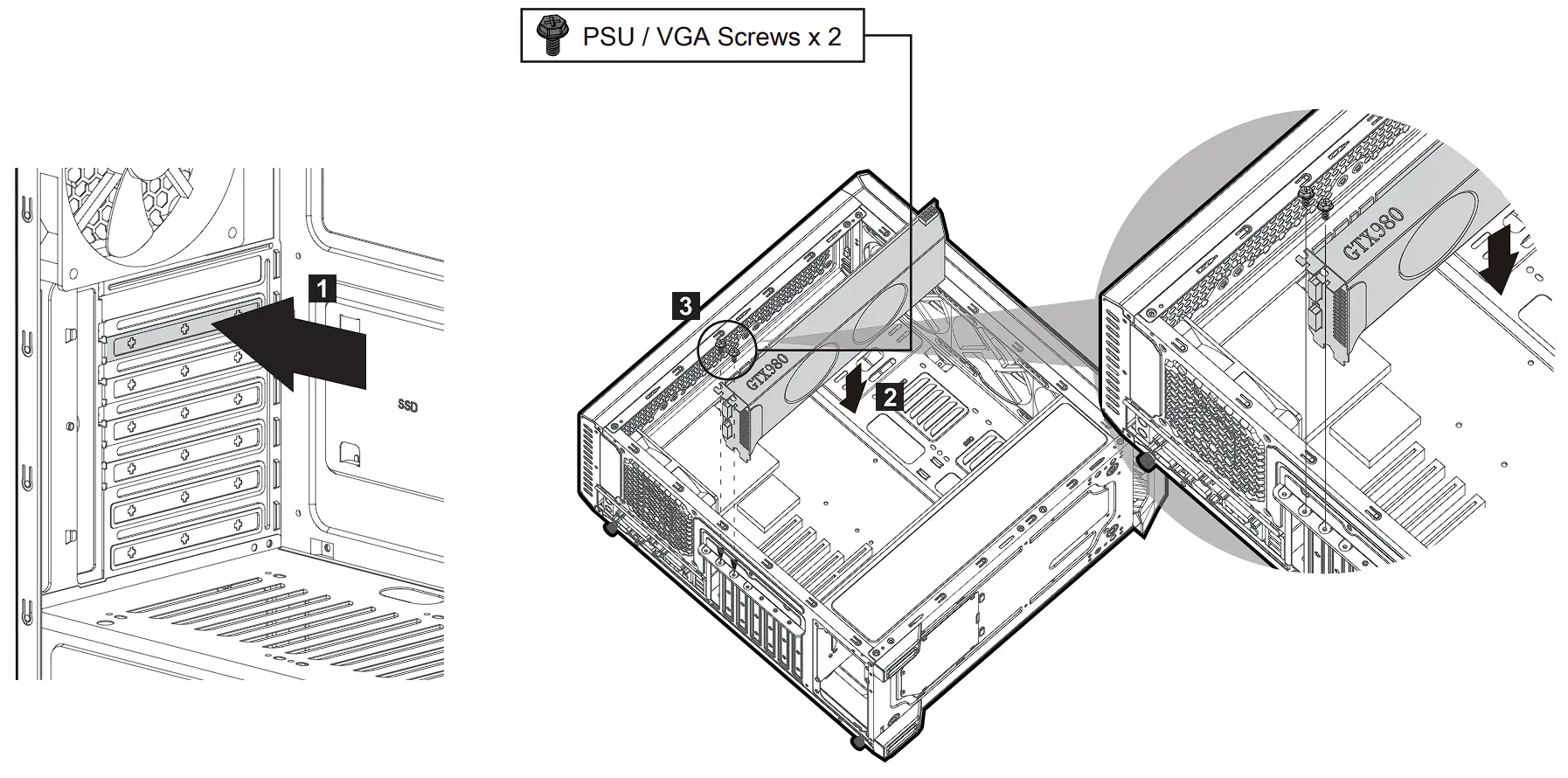 PSU / VGA Screws x 2

1

SSD

3

GTX980

2

GTX980