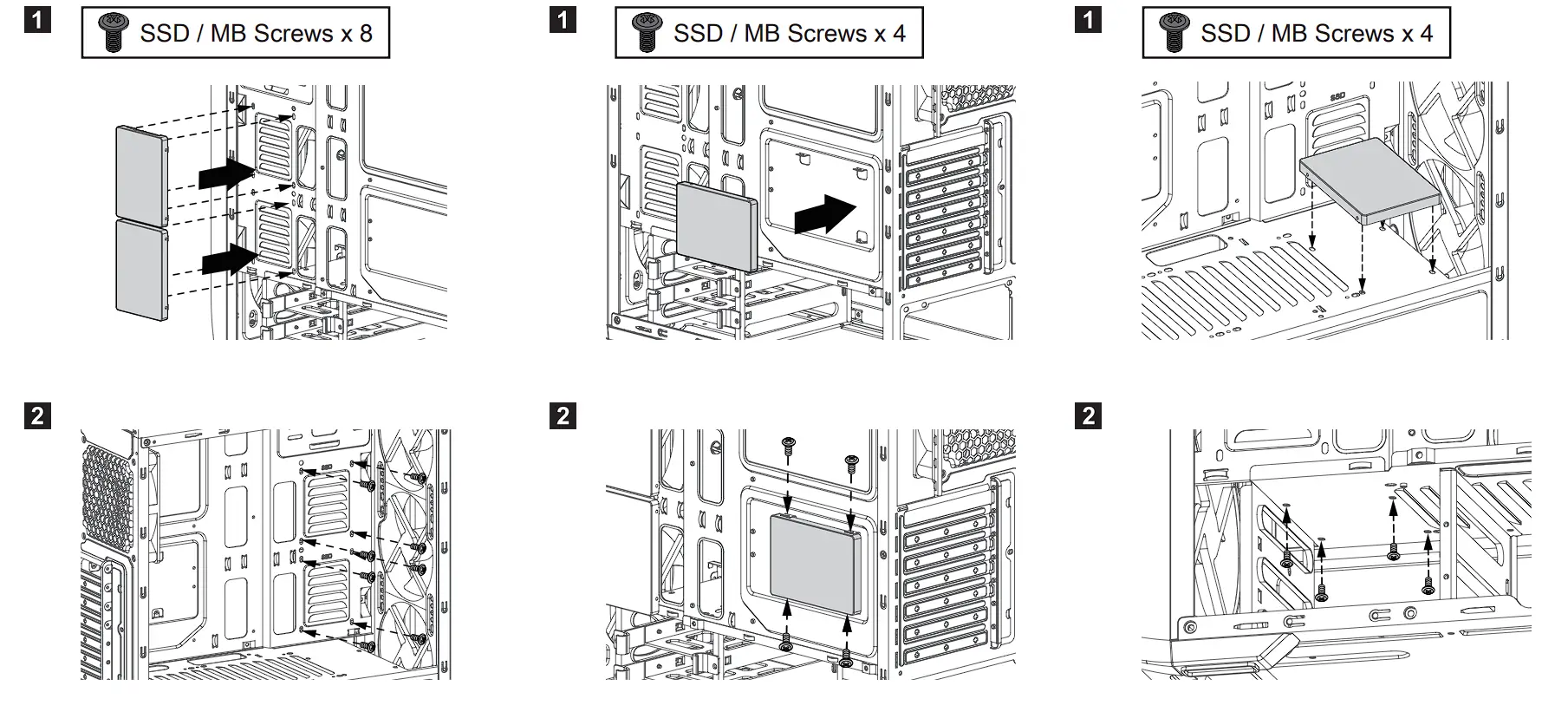 1
SSD / MB Screws x 8

2

1
SSD / MB Screws x 4

2

1
SSD / MB Screws x 4

2