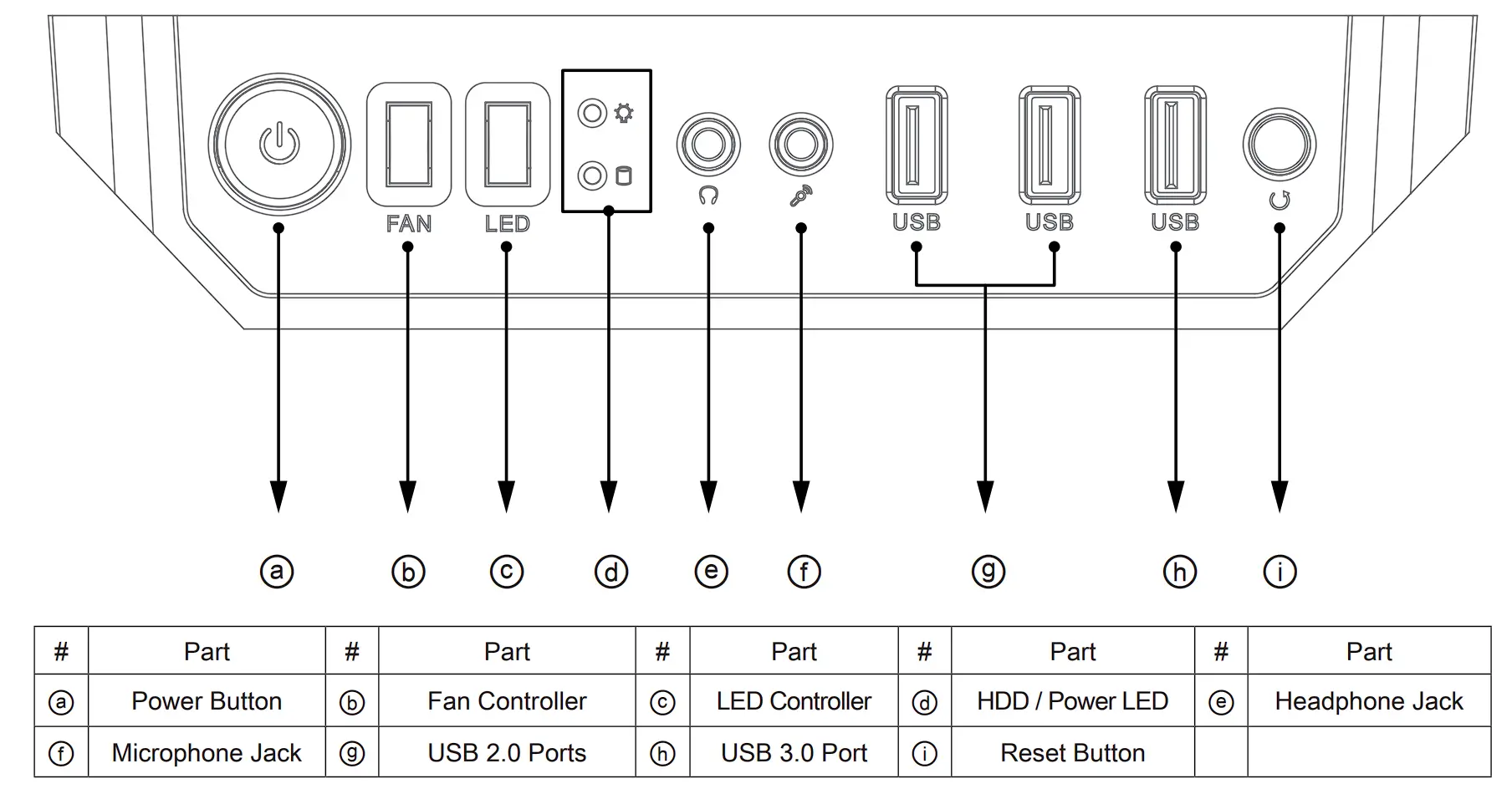 FAN LED USB USB USB

ⓐ ⓑ ⓒ ⓓ ⓔ ⓕ ⓖ ⓗ ⓘ

| # | Part | # | Part | # | Part | # | Part | # | Part |
|---|---|---|---|---|---|---|---|---|---|
| ⓐ | Power Button | ⓑ | Fan Controller | ⓒ | LED Controller | ⓓ | HDD / Power LED | ⓔ | Headphone Jack |
| ⓕ | Microphone Jack | ⓖ | USB 2.0 Ports | ⓗ | USB 3.0 Port | ⓘ | Reset Button | | |