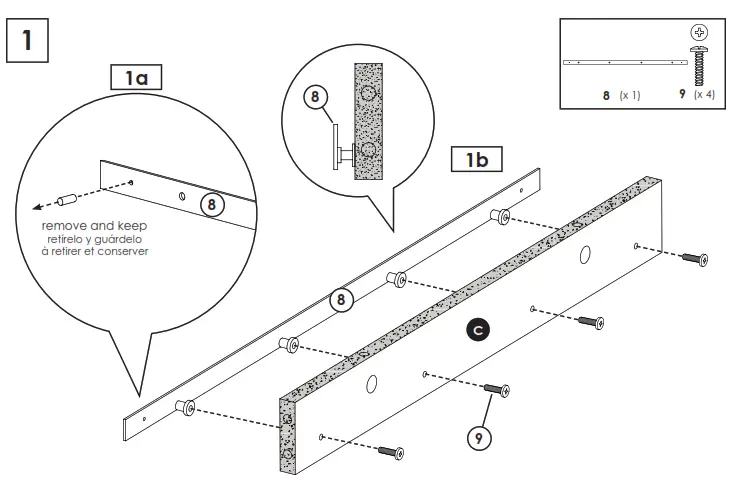 1

1a

8

remove and keep
retírelo y guárdelo
à retirer et conserver

8

1b

8

C

9

8 (x 1)

9 (x 4)