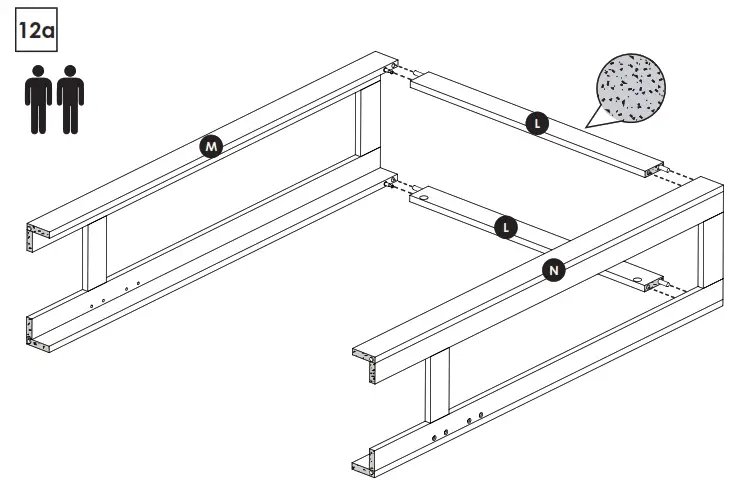 12a

M

L

L

N