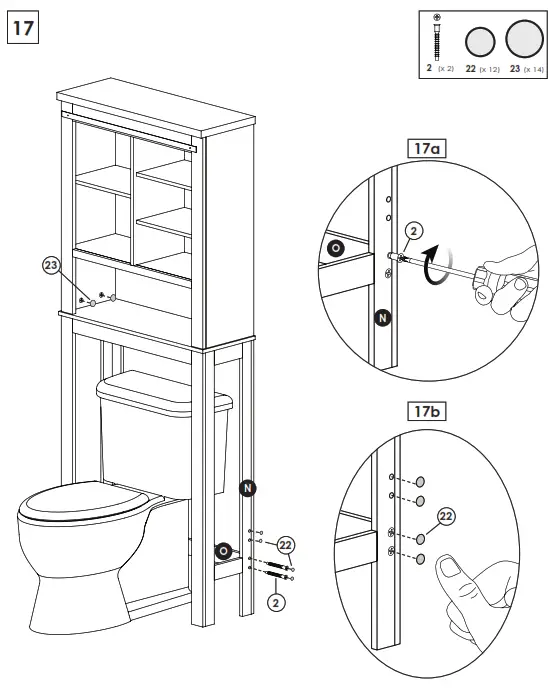 17

2 (x 2) 22 (x 12) 23 (x 14)

23

N

O

22

2

17a

O

2

N

17b

22