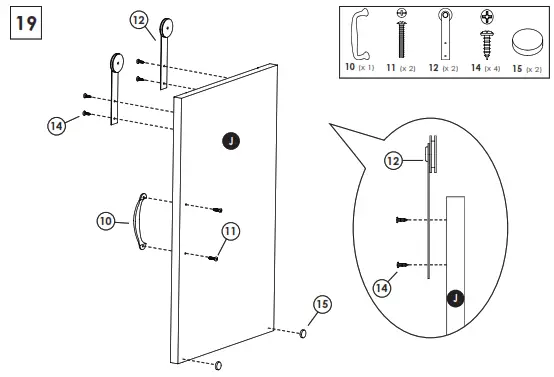 19

10 (x 1) 11 (x 2) 12 (x 2) 14 (x 4) 15 (x 2)

12

14

J

10

11

15

12

14

J