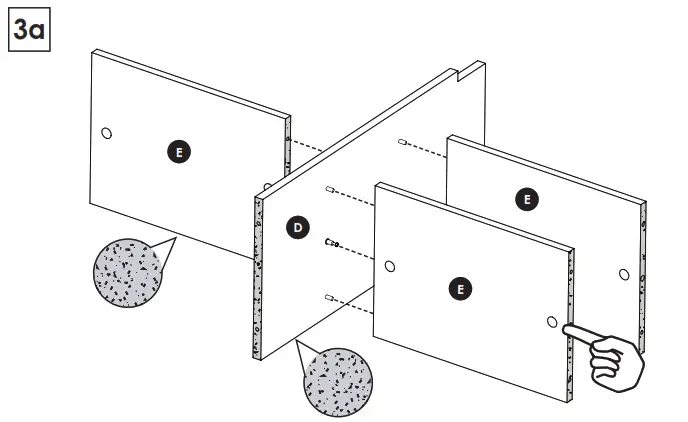 3a

E

D

E

E