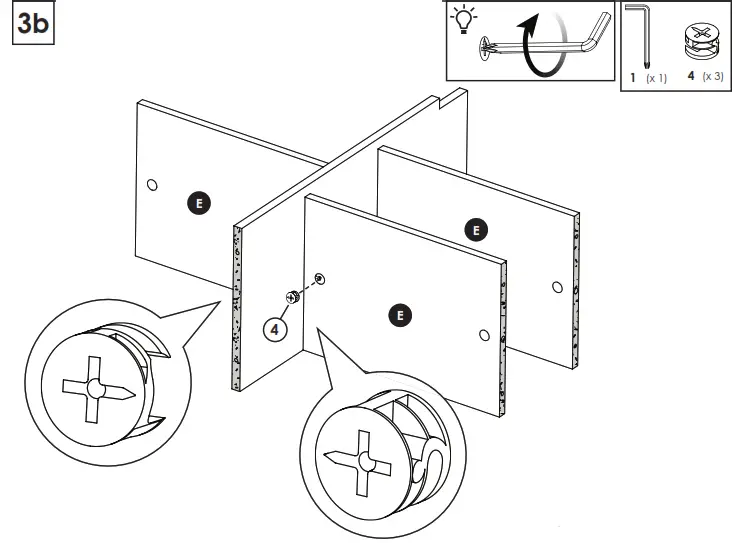 3b

1 (x 1)
4 (x 3)

E
E
E
4