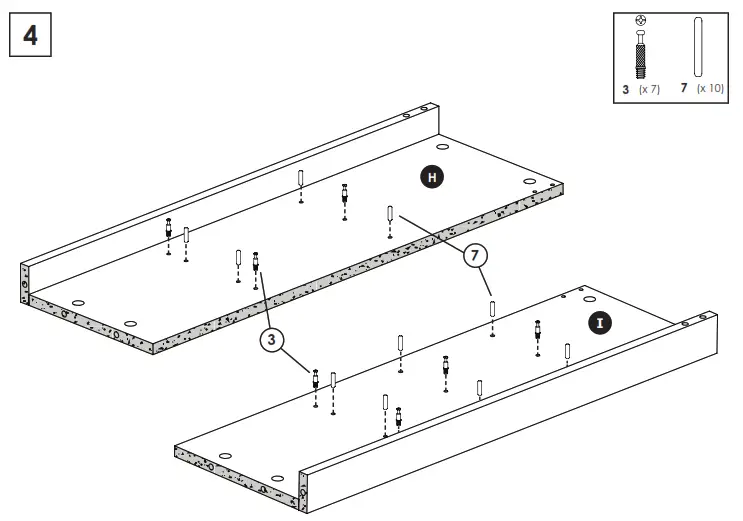 4

3 (x 7) 7 (x 10)

H

7

3

I