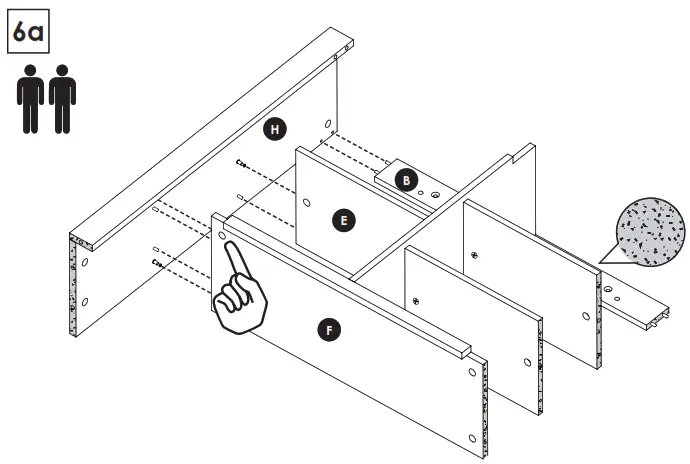 6a

H

B

E

F