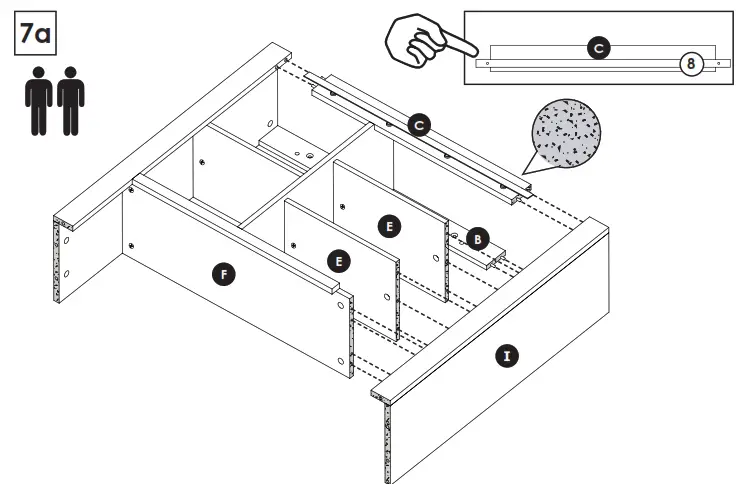 7a

C

8

C

E

B

E

F

I