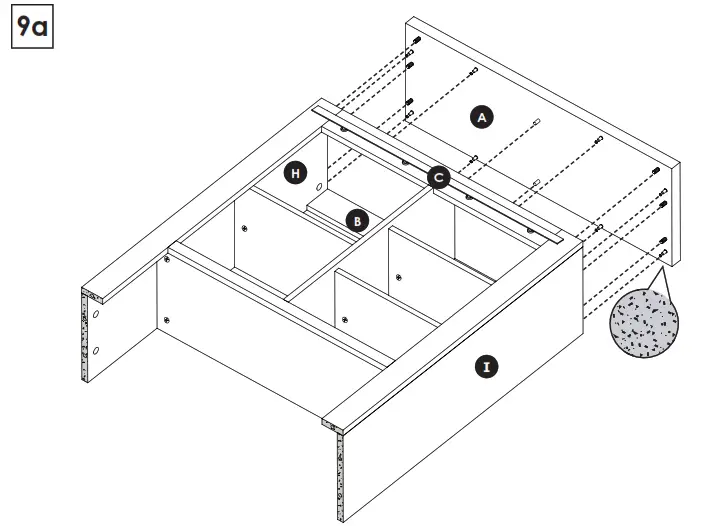 9a

A

H

C

B

I