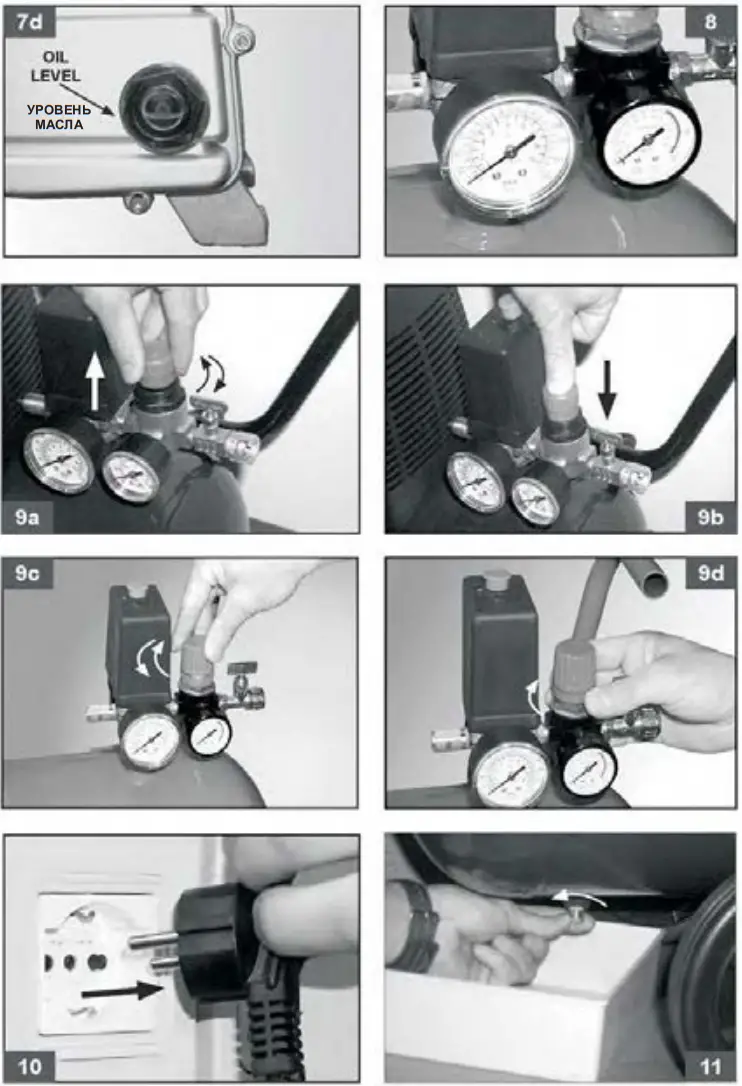 7d

OIL LEVEL

УРОВЕНЬ МАСЛА

8

9a

9b

9c

9d

10

11