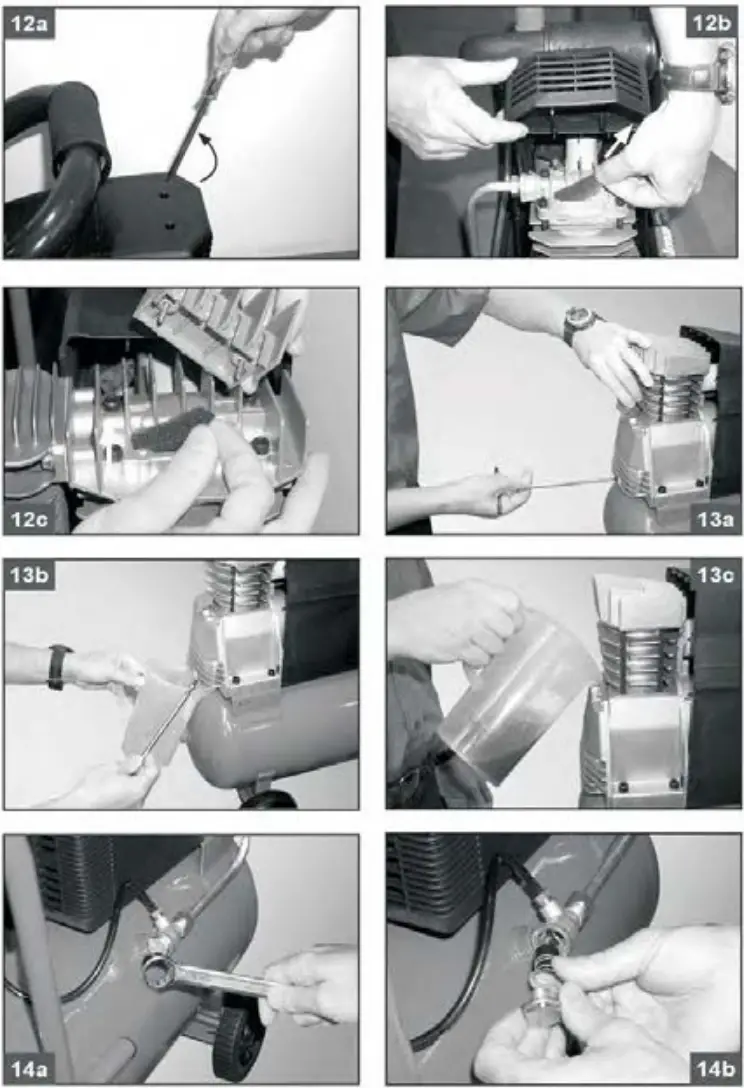 12a

12b

12c

13a

13b

13c

14a

14b